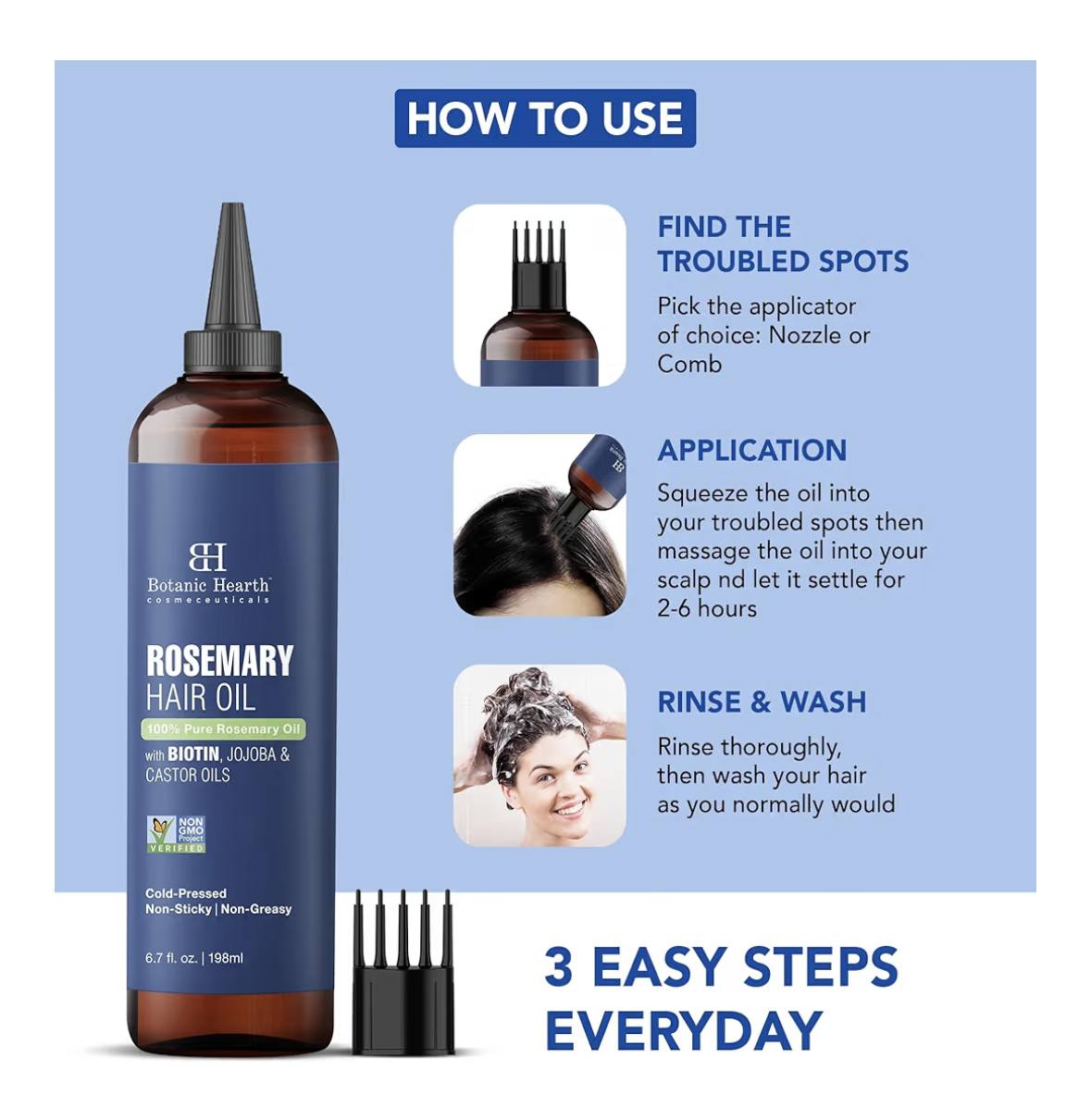 HOW TO USE

BH
Botanic Hearth
cosmeceuticals

ROSEMARY
HAIR OIL
100% Pure Rosemary Oil
with BIOTIN, JOJOBA & CASTOR OILS

NON GMO Project VERIFIED

Cold-Pressed
Non-Sticky | Non-Greasy

6.7 fl. oz. | 198ml

FIND THE TROUBLED SPOTS
Pick the applicator of choice: Nozzle or Comb

APPLICATION
Squeeze the oil into your troubled spots then massage the oil into your scalp nd let it settle for 2-6 hours

RINSE & WASH
Rinse thoroughly, then wash your hair as you normally would

3 EASY STEPS EVERYDAY